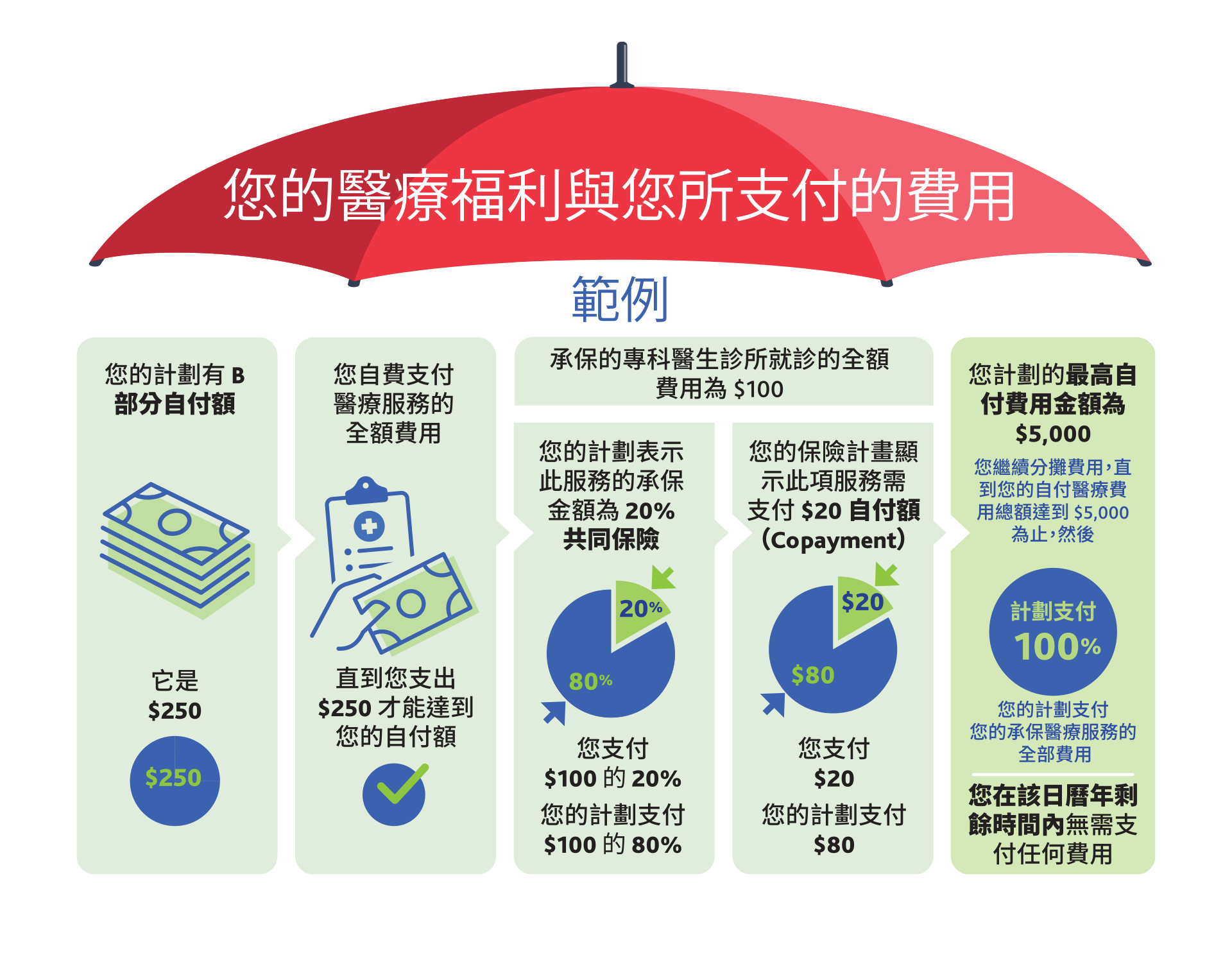 您的醫療福利與您所支付的費用

範例

您的計劃有 B 部分自付額

它是 $250

$250

您自費支付醫療服務的全額費用

直到您支出 $250 才能達到您的自付額

承保的專科醫生診所就診的全額費用為 $100

您的計劃表示此服務的承保金額為 20% 共同保險

20%

80%

您支付 $100 的 20%

您的計劃支付 $100 的 80%

您的保險計畫顯示此項服務需支付 $20 自付額 (Copayment)

$20

$80

您支付 $20

您的計劃支付 $80

您計劃的最高自付費用金額為 $5,000

您繼續分攤費用，直到您的自付醫療費用總額達到 $5,000 為止，然後

計劃支付 100%

您的計劃支付您的承保醫療服務的全部費用

您在該日曆年剩餘時間內無需支付任何費用